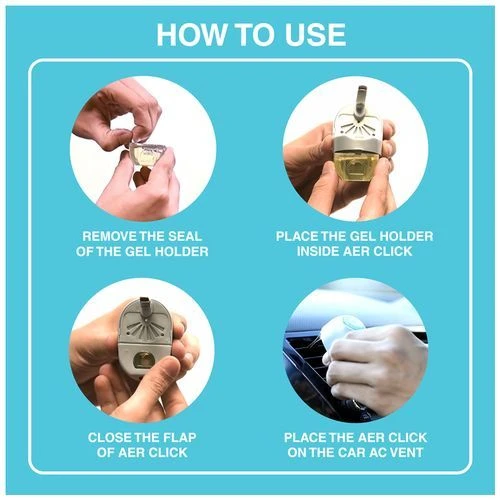 HOW TO USE

REMOVE THE SEAL OF THE GEL HOLDER

PLACE THE GEL HOLDER INSIDE AER CLICK

CLOSE THE FLAP OF AER CLICK

PLACE THE AER CLICK ON THE CAR AC VENT