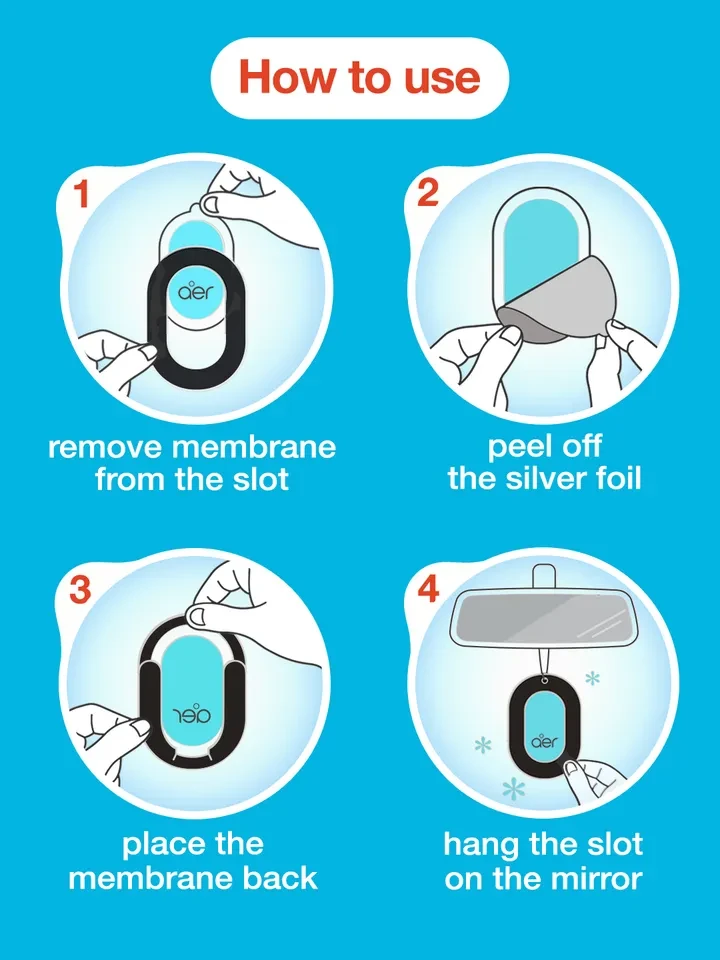 How to use

1

aer

remove membrane from the slot

2

peel off the silver foil

3

aer

place the membrane back

4

aer

hang the slot on the mirror