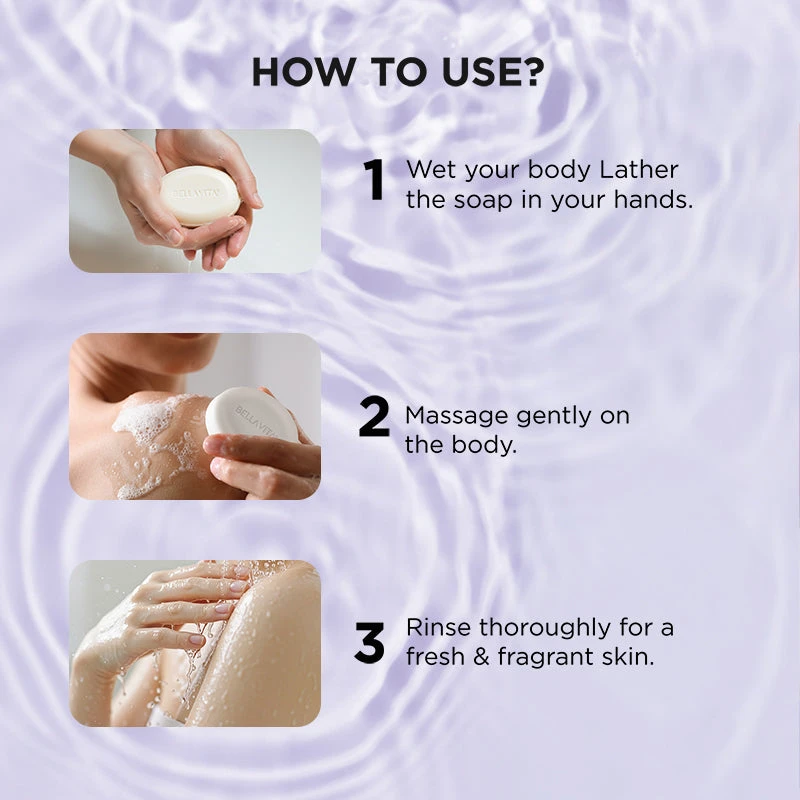 HOW TO USE?

BELLAVITA

1 Wet your body Lather the soap in your hands.

BELLAVITA

2 Massage gently on the body.

3 Rinse thoroughly for a fresh & fragrant skin.